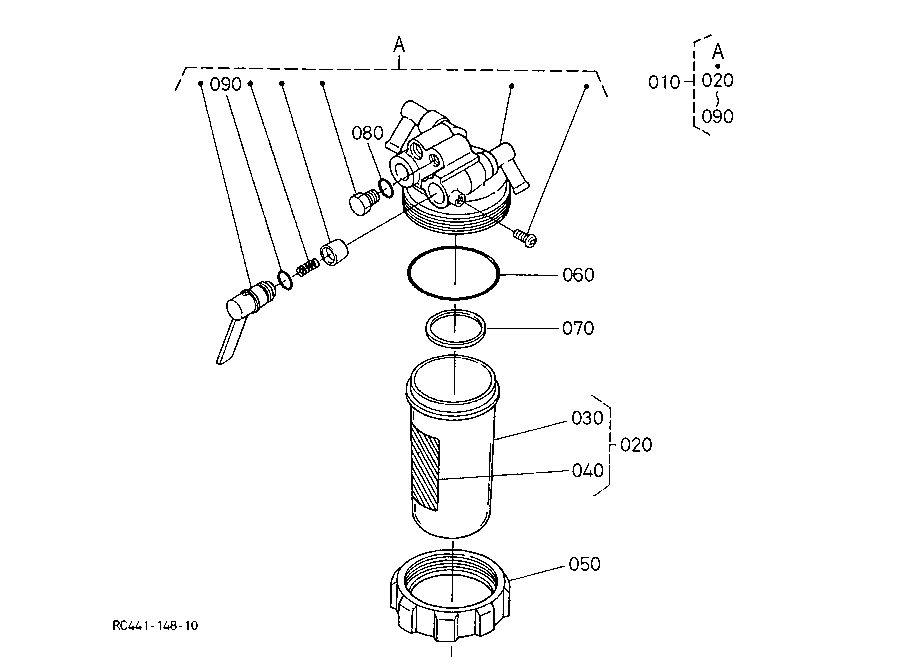 A
090
080
060
070
030
040
020
050
A
010
020
090
RC441-148-10